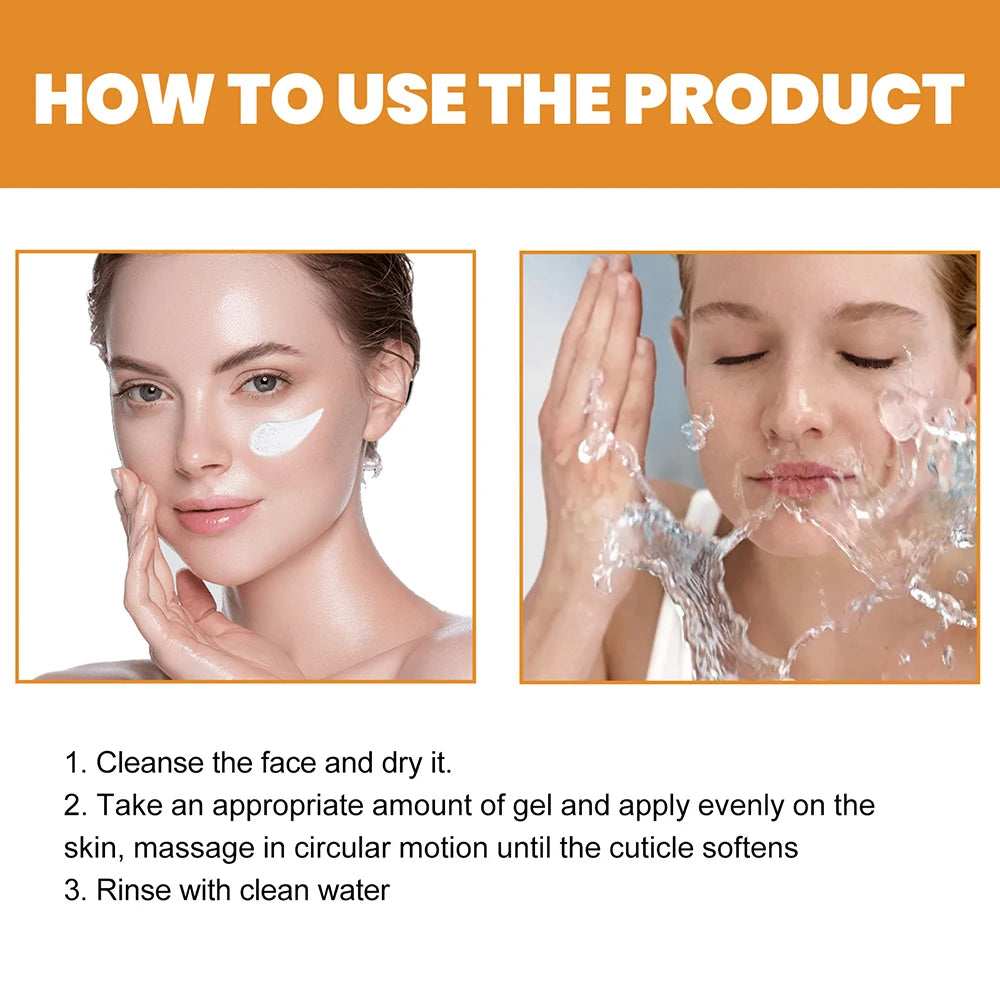 HOW TO USE THE PRODUCT

1. Cleanse the face and dry it.
2. Take an appropriate amount of gel and apply evenly on the skin, massage in circular motion until the cuticle softens
3. Rinse with clean water